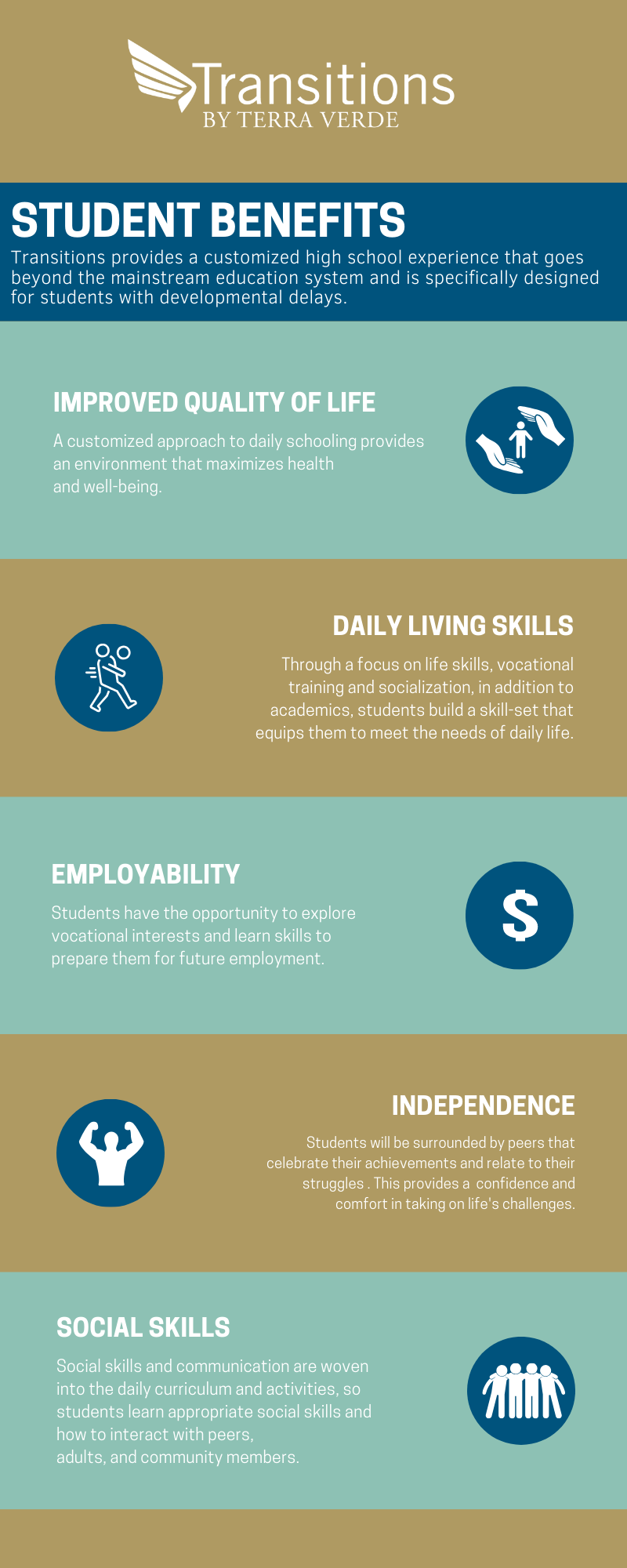 Transitions
BY TERRA VERDE

STUDENT BENEFITS

Transitions provides a customized high school experience that goes beyond the mainstream education system and is specifically designed for students with developmental delays.

IMPROVED QUALITY OF LIFE

A customized approach to daily schooling provides an environment that maximizes health and well-being.

DAILY LIVING SKILLS

Through a focus on life skills, vocational training and socialization, in addition to academics, students build a skill-set that equips them to meet the needs of daily life.

EMPLOYABILITY

Students have the opportunity to explore vocational interests and learn skills to prepare them for future employment.

$

INDEPENDENCE

Students will be surrounded by peers that celebrate their achievements and relate to their struggles . This provides a confidence and comfort in taking on life's challenges.

SOCIAL SKILLS

Social skills and communication are woven into the daily curriculum and activities, so students learn appropriate social skills and how to interact with peers, adults, and community members.